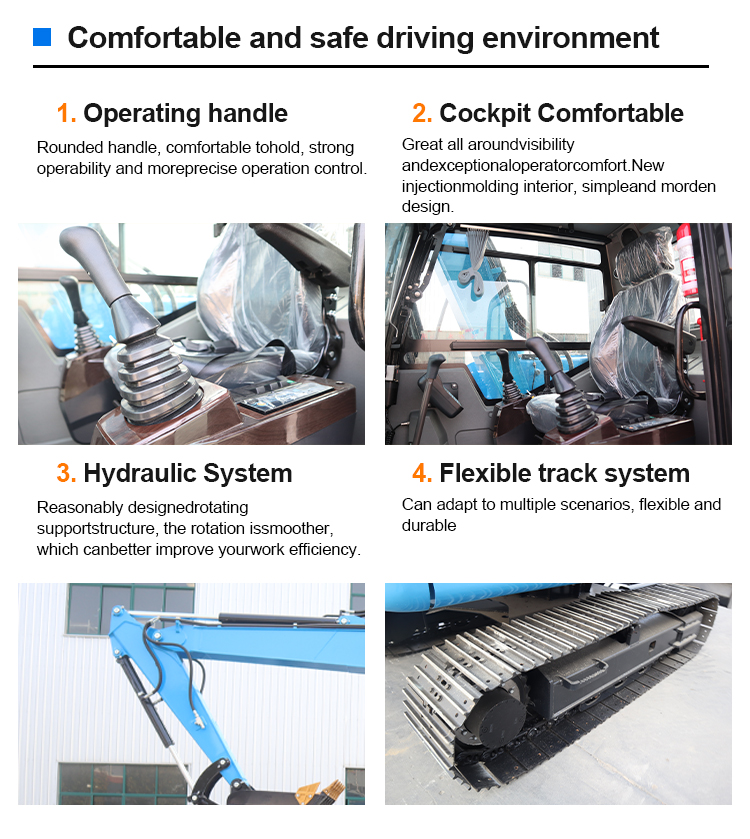 Comfortable and safe driving environment

1. Operating handle

Rounded handle, comfortable tohold, strong operability and moreprecise operation control.

2. Cockpit Comfortable

Great all aroundvisibility andexceptionaloperatorcomfort.New injectionmolding interior, simpleand morden design.

3. Hydraulic System

Reasonably designedrotating supportstructure, the rotation issmoother, which canbetter improve yourwork efficiency.

4. Flexible track system

Can adapt to multiple scenarios, flexible and durable